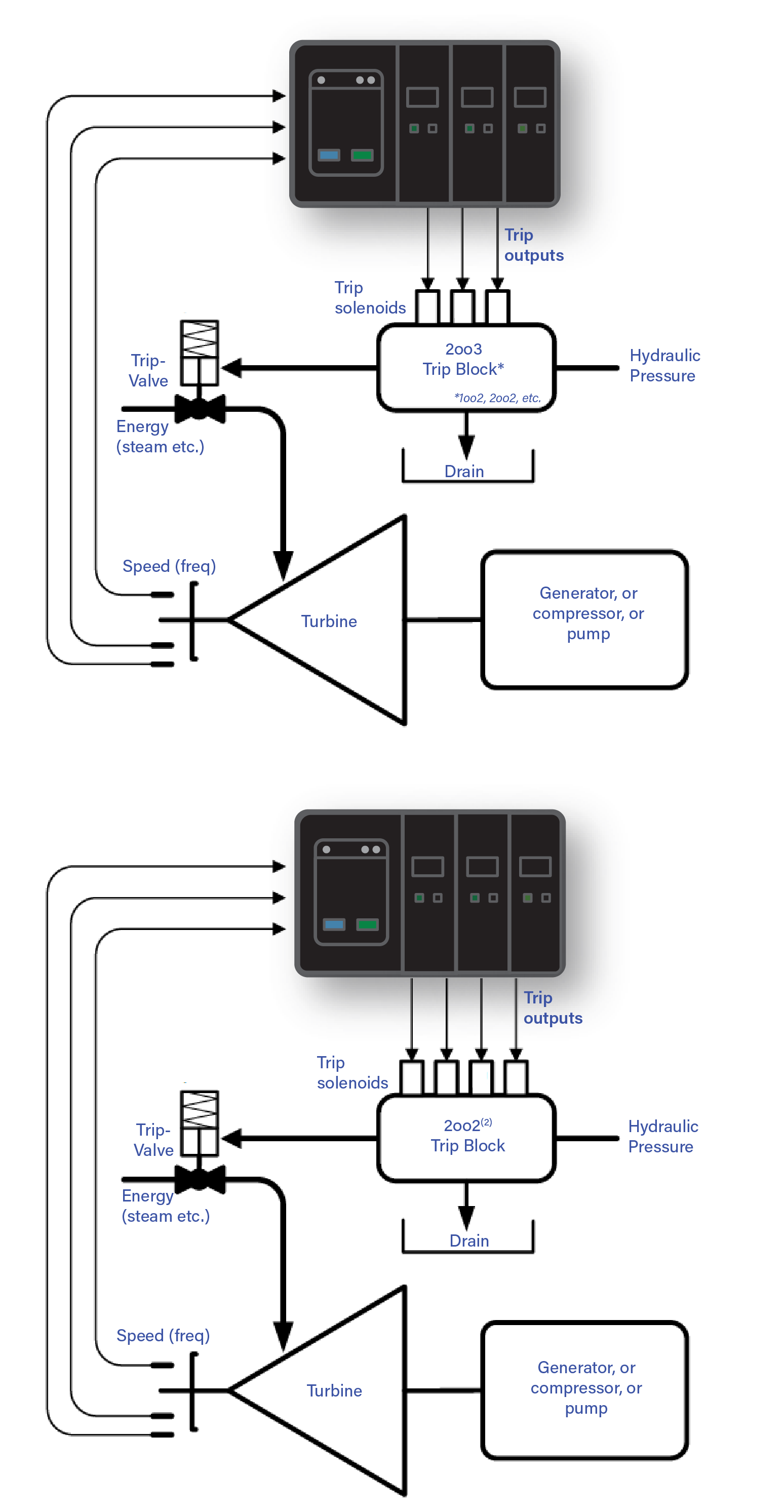 Trip outputs

Trip solenoids

Trip-Valve

2oo3
Trip Block*
*1oo2, 2oo2, etc.

Hydraulic Pressure

Energy (steam etc.)

Drain

Speed (freq)

Turbine

Generator, or compressor, or pump

Trip outputs

Trip solenoids

Trip-Valve

2oo2$^{(2)}$
Trip Block

Hydraulic Pressure

Energy (steam etc.)

Drain

Speed (freq)

Turbine

Generator, or compressor, or pump